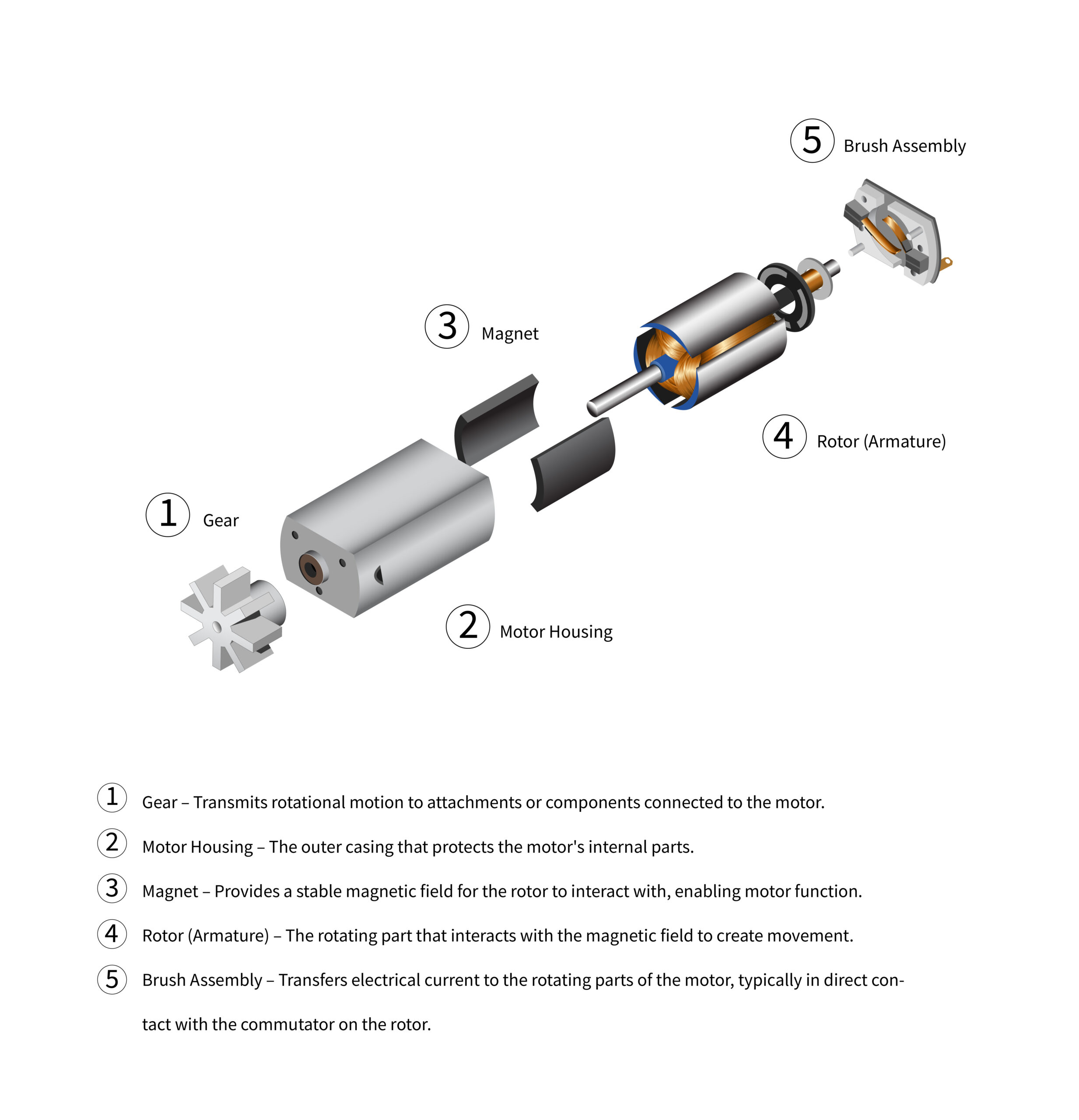 5 Brush Assembly

3 Magnet

4 Rotor (Armature)

1 Gear

2 Motor Housing

1 Gear – Transmits rotational motion to attachments or components connected to the motor.

2 Motor Housing – The outer casing that protects the motor's internal parts.

3 Magnet – Provides a stable magnetic field for the rotor to interact with, enabling motor function.

4 Rotor (Armature) – The rotating part that interacts with the magnetic field to create movement.

5 Brush Assembly – Transfers electrical current to the rotating parts of the motor, typically in direct contact with the commutator on the rotor.